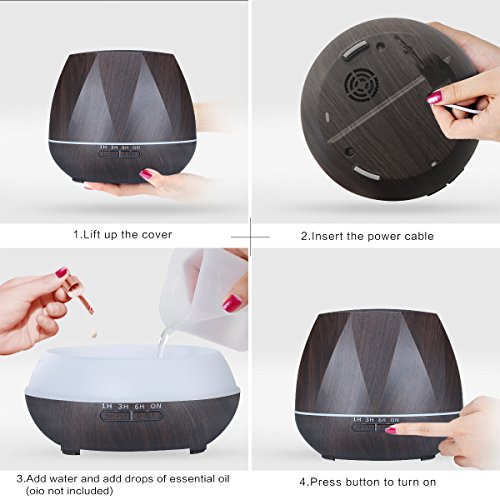 1H 3H 6H ON

1.Lift up the cover

2.Insert the power cable

1H 3H 6H ON

3.Add water and add drops of essential oil (oio not included)

1H 3H 6H ON

4.Press button to turn on