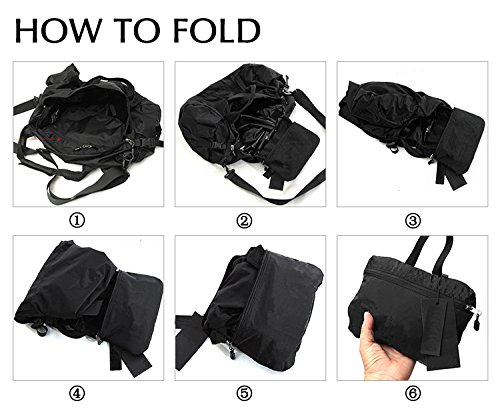 HOW TO FOLD

①

②

③

④

⑤

⑥