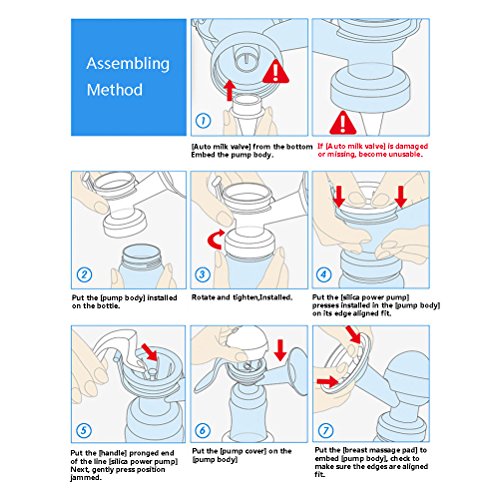 Assembling Method

1

[Auto milk valve] from the bottom Embed the pump body.

If [Auto milk valve] is damaged or missing, become unusable.

2

Put the [pump body] installed on the bottle.

3

Rotate and tighten,Installed.

4

Put the [silica power pump] presses installed in the [pump body] on its edge aligned fit.

5

Put the [handle] pronged end of the line [silica power pump] Next, gently press position jammed.

6

Put the [pump cover] on the [pump body]

7

Put the [breast massage pad] to embed [pump body], check to make sure the edges are aligned fit.