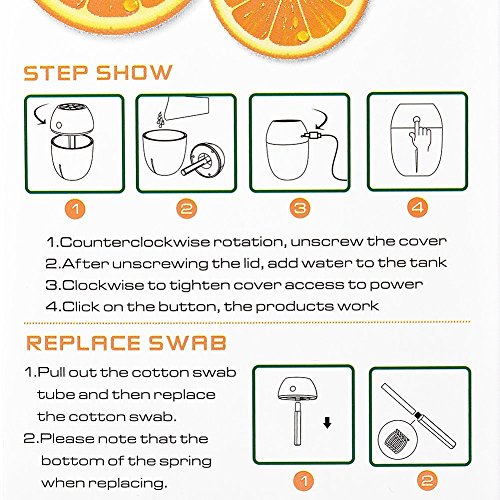 STEP SHOW

1

2

3

4

1.Counterclockwise rotation, unscrew the cover
2.After unscrewing the lid, add water to the tank
3.Clockwise to tighten cover access to power
4.Click on the button, the products work

REPLACE SWAB

1.Pull out the cotton swab tube and then replace the cotton swab.
2.Please note that the bottom of the spring when replacing.

1

2