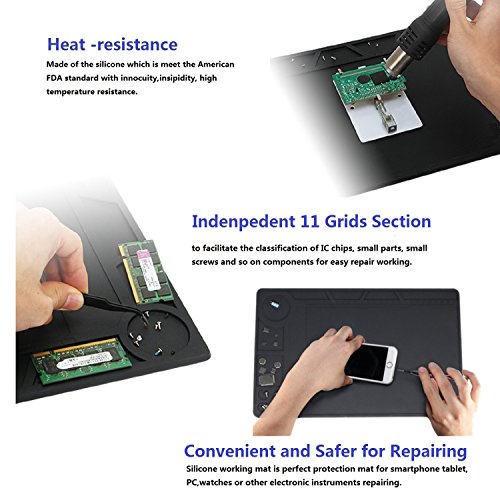 Heat -resistance

Made of the silicone which is meet the American FDA standard with innocuity,insipidity, high temperature resistance.

Indenpedent 11 Grids Section

to facilitate the classification of IC chips, small parts, small screws and so on components for easy repair working.

Convenient and Safer for Repairing

Silicone working mat is perfect protection mat for smartphone tablet, PC,watches or other electronic instruments repairing.