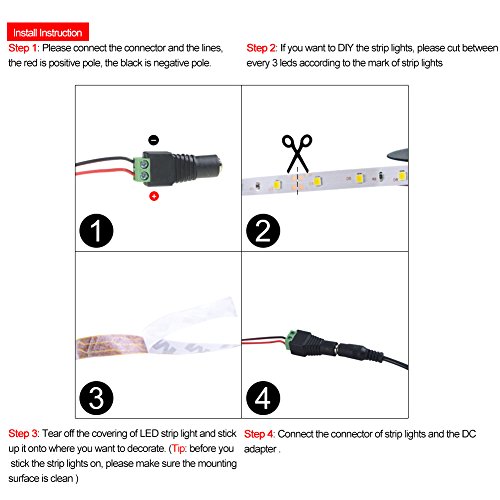 Install Instruction

Step 1: Please connect the connector and the lines, the red is positive pole, the black is negative pole.

Step 2: If you want to DIY the strip lights, please cut between every 3 leds according to the mark of strip lights

1

2

3

4

Step 3: Tear off the covering of LED strip light and stick up it onto where you want to decorate. (Tip: before you stick the strip lights on, please make sure the mounting surface is clean )

Step 4: Connect the connector of strip lights and the DC adapter .