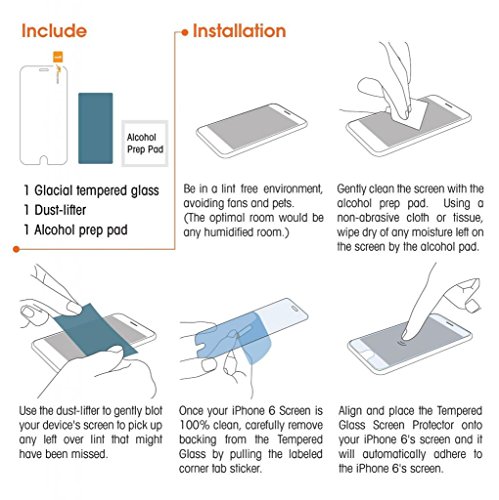 Include

Alcohol Prep Pad

1 Glacial tempered glass
1 Dust-lifter
1 Alcohol prep pad

Installation

Be in a lint free environment, avoiding fans and pets. (The optimal room would be any humidified room.)

Gently clean the screen with the alcohol prep pad. Using a non-abrasive cloth or tissue, wipe dry of any moisture left on the screen by the alcohol pad.

Use the dust-lifter to gently blot your device's screen to pick up any left over lint that might have been missed.

Once your iPhone 6 Screen is 100% clean, carefully remove backing from the Tempered Glass by pulling the labeled corner tab sticker.

Align and place the Tempered Glass Screen Protector onto your iPhone 6's screen and it will automatically adhere to the iPhone 6's screen.