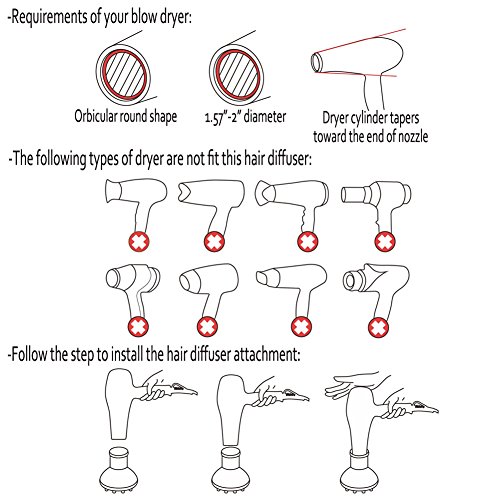 -Requirements of your blow dryer:

Orbicular round shape

1.57"-2" diameter

Dryer cylinder tapers toward the end of nozzle

-The following types of dryer are not fit this hair diffuser:

-Follow the step to install the hair diffuser attachment: