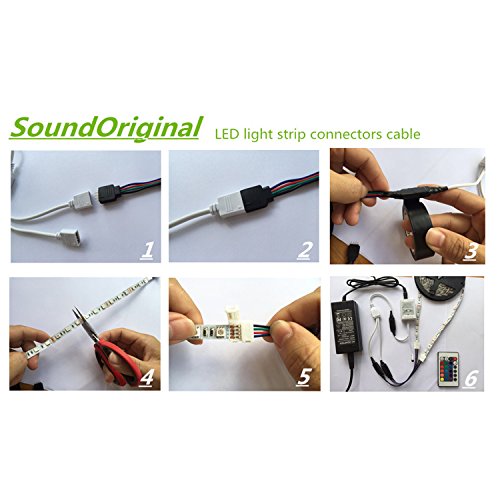 SoundOriginal LED light strip connectors cable

1

2

3

4

5

6