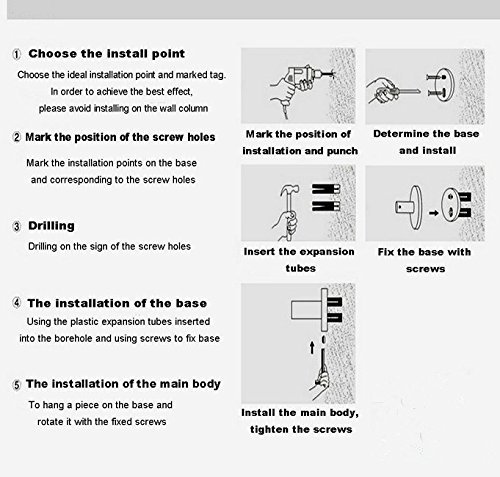 ① Choose the install point
Choose the ideal installation point and marked tag. In order to achieve the best effect, please avoid installing on the wall column

② Mark the position of the screw holes
Mark the installation points on the base and corresponding to the screw holes

③ Drilling
Drilling on the sign of the screw holes

④ The installation of the base
Using the plastic expansion tubes inserted into the borehole and using screws to fix base

⑤ The installation of the main body
To hang a piece on the base and rotate it with the fixed screws

Mark the position of installation and punch

Determine the base and install

Insert the expansion tubes

Fix the base with screws

Install the main body, tighten the screws