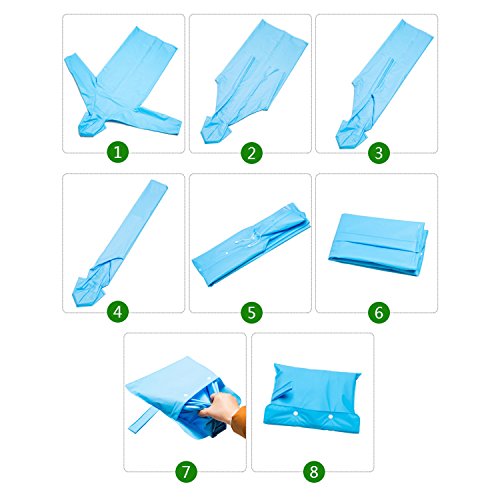 1
2
3
4
5
6
7
8