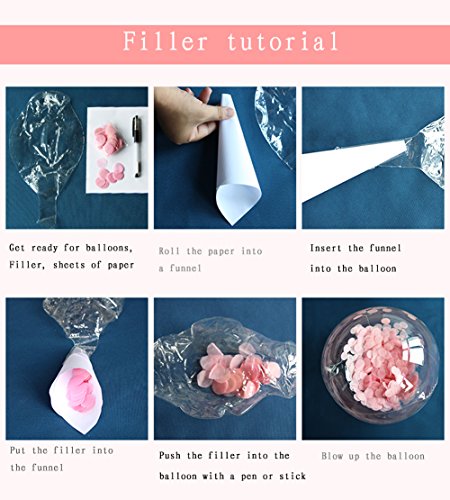 Filler tutorial

Get ready for balloons, Filler, sheets of paper

Roll the paper into a funnel

Insert the funnel into the balloon

Put the filler into the funnel

Push the filler into the balloon with a pen or stick

Blow up the balloon