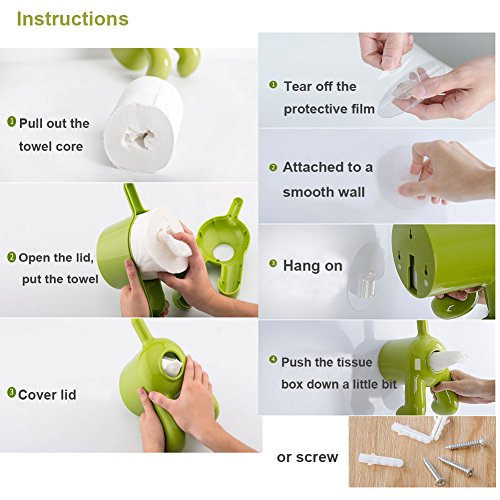 Instructions

1 Pull out the towel core

2 Open the lid, put the towel

3 Cover lid

1 Tear off the protective film

2 Attached to a smooth wall

3 Hang on

4 Push the tissue box down a little bit

or screw