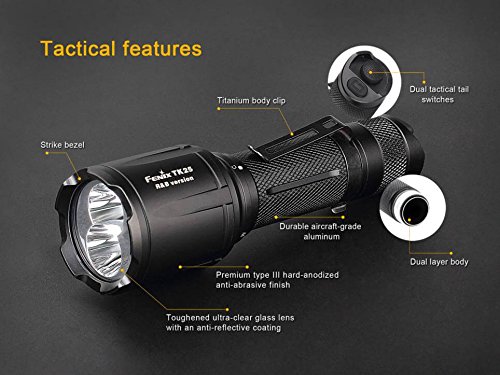 Tactical features

Dual tactical tail switches

Titanium body clip

Strike bezel

Fenix TK25
R&B version

Durable aircraft-grade aluminum

Dual layer body

Premium type III hard-anodized anti-abrasive finish

Toughened ultra-clear glass lens with an anti-reflective coating