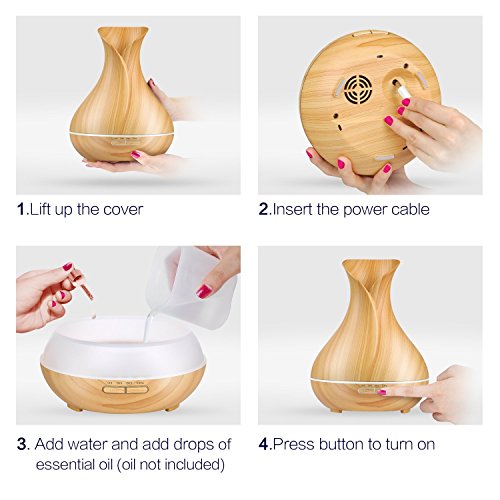 1.Lift up the cover

2.Insert the power cable

3. Add water and add drops of essential oil (oil not included)

4.Press button to turn on