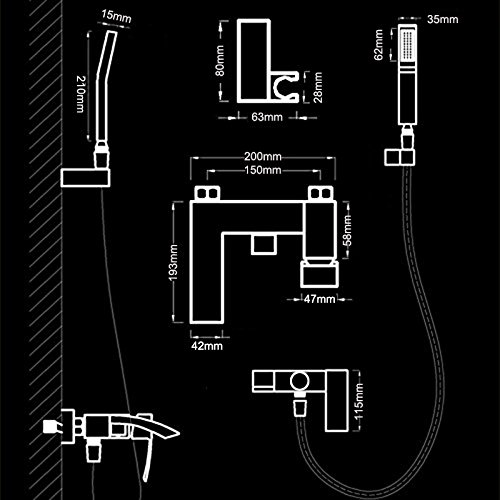 15mm
210mm
80mm
28mm
63mm
35mm
62mm
200mm
150mm
193mm
58mm
47mm
42mm
115mm