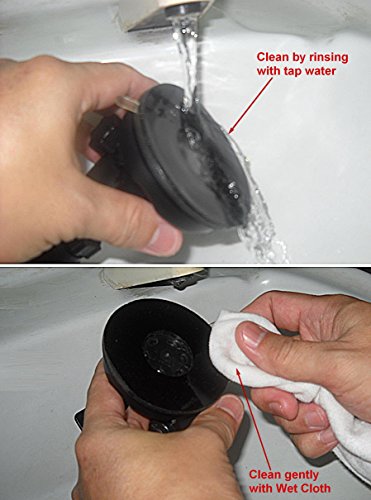 Clean by rinsing with tap water

Clean gently with Wet Cloth