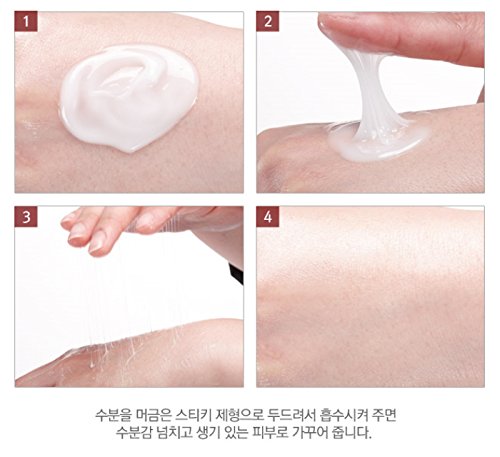 1

2

3

4

수분을 머금은 스티키 제형으로 두드려서 흡수시켜 주면 수분감 넘치고 생기 있는 피부로 가꾸어 줍니다.