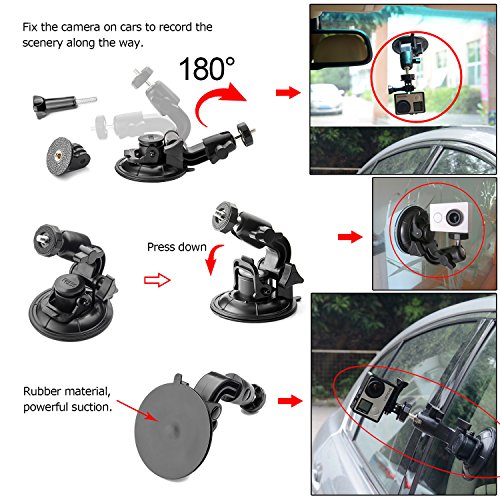 Fix the camera on cars to record the scenery along the way.

180°

Press down

Rubber material, powerful suction.