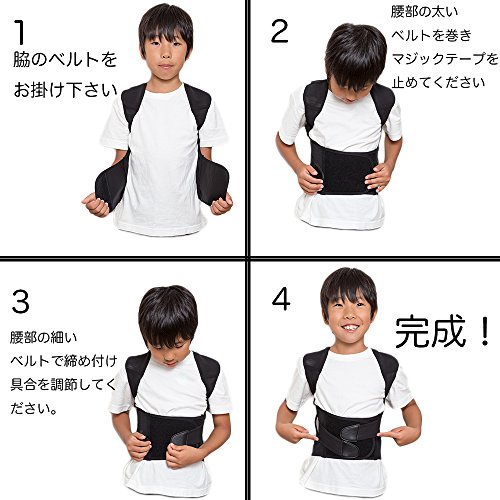 1
脇のベルトをお掛け下さい

2
腰部の太いベルトを巻きマジックテープを止めてください

3
腰部の細いベルトで締め付け具合を調節してください。

4
完成！