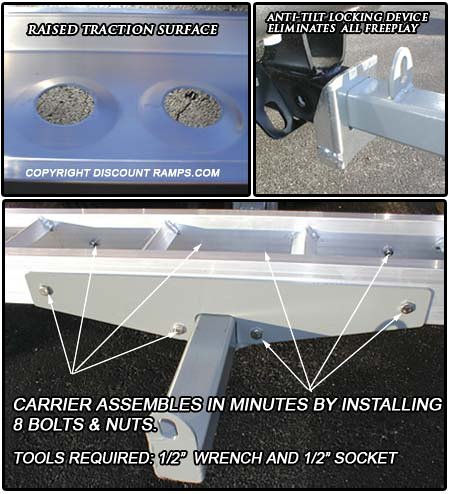 RAISED TRACTION SURFACE

COPYRIGHT DISCOUNT RAMPS.COM

ANTI-TILT LOCKING DEVICE ELIMINATES ALL FREEPLAY

CARRIER ASSEMBLES IN MINUTES BY INSTALLING 8 BOLTS & NUTS.

TOOLS REQUIRED: 1/2" WRENCH AND 1/2" SOCKET