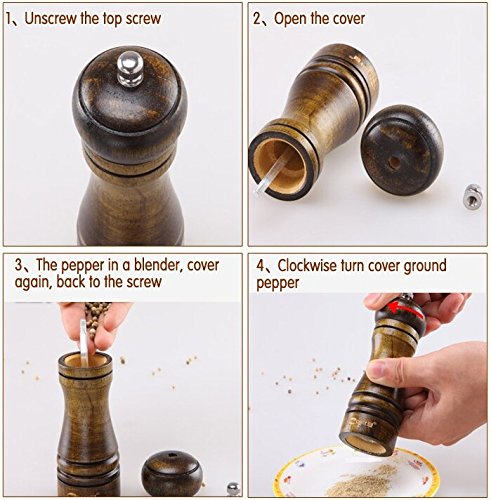 1、Unscrew the top screw

2、Open the cover

3、The pepper in a blender, cover again, back to the screw

4、Clockwise turn cover ground pepper