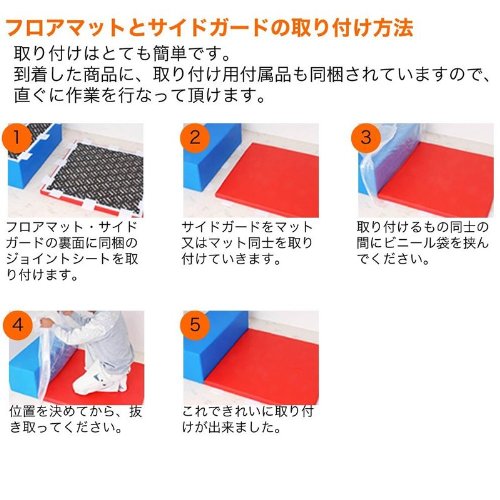 フロアマットとサイドガードの取り付け方法

取り付けはとても簡単です。
到着した商品に、取り付け用付属品も同梱されていますので、直ぐに作業を行なって頂けます。

1
フロアマット・サイドガードの裏面に同梱のジョイントシートを取り付けます。

2
サイドガードをマット又はマット同士を取り付けていきます。

3
取り付けるもの同士の間にビニール袋を挟んでください。

4
位置を決めてから、抜き取ってください。

5
これできれいに取り付けが出来ました。