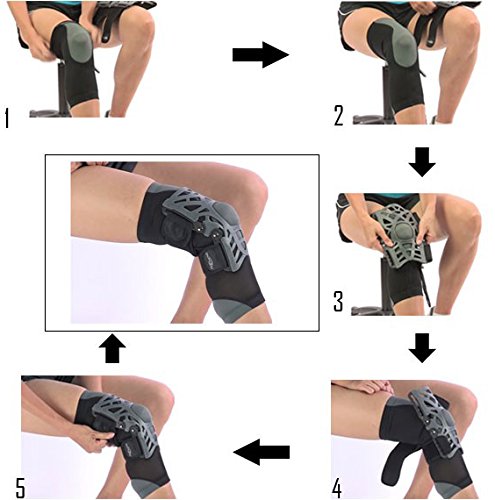 1
2
3
4
5