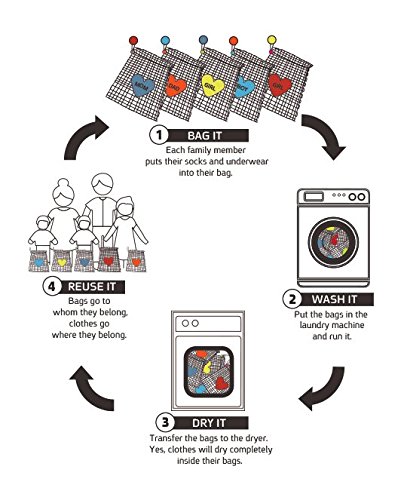 MOM DAD GIRL BOY GIRL

1 BAG IT
Each family member puts their socks and underwear into their bag.

2 WASH IT
Put the bags in the laundry machine and run it.

3 DRY IT
Transfer the bags to the dryer. Yes, clothes will dry completely inside their bags.

4 REUSE IT
Bags go to whom they belong, clothes go where they belong.