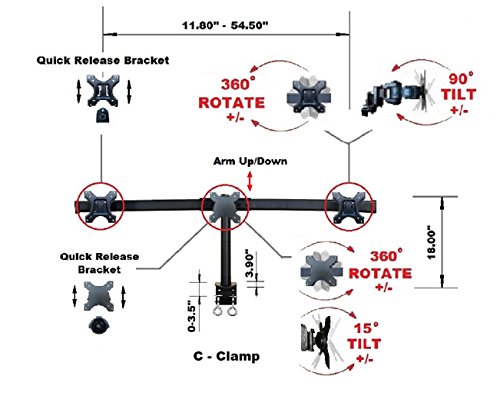 11.80" - 54.50"

Quick Release Bracket

360° ROTATE +/-

90° TILT +/-

Arm Up/Down

18.00"

Quick Release Bracket

3.90"

0-3.5"

360° ROTATE +/-

15° TILT +/-

C - Clamp