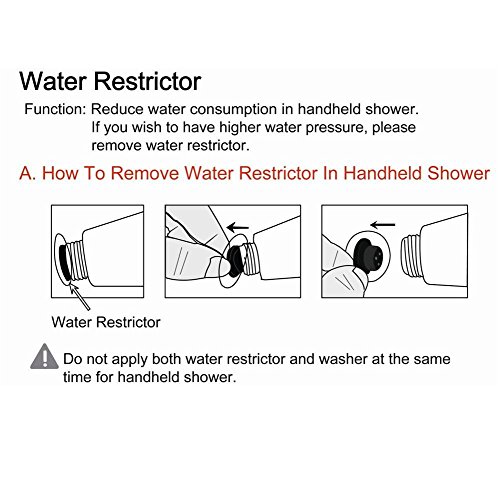 Water Restrictor

Function: Reduce water consumption in handheld shower. If you wish to have higher water pressure, please remove water restrictor.

A. How To Remove Water Restrictor In Handheld Shower

Water Restrictor

Do not apply both water restrictor and washer at the same time for handheld shower.