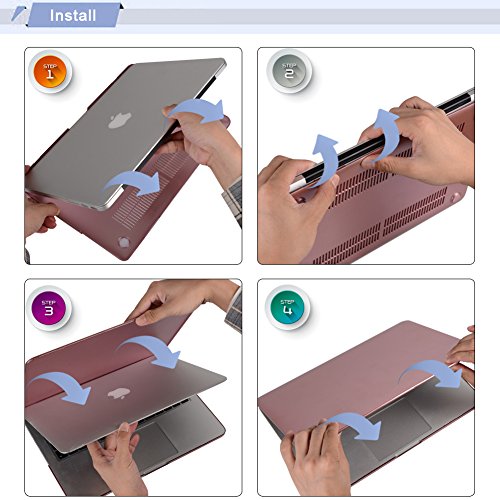 Install

STEP 1

STEP 2

STEP 3

STEP 4