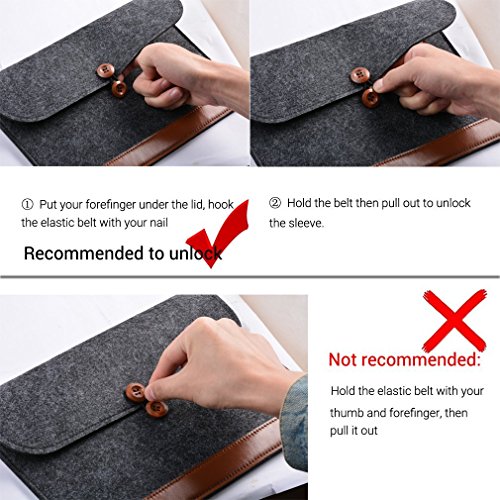 ① Put your forefinger under the lid, hook the elastic belt with your nail

② Hold the belt then pull out to unlock the sleeve.

Recommended to unlock

Not recommended:

Hold the elastic belt with your thumb and forefinger, then pull it out