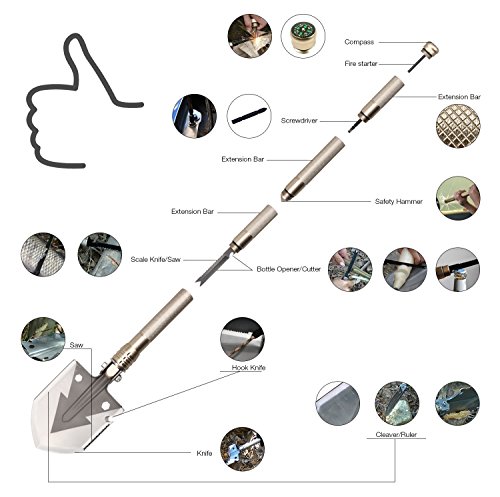 Compass
Fire starter
Extension Bar
Screwdriver
Extension Bar
Safety Hammer
Extension Bar
Scale Knife/Saw
Bottle Opener/Cutter
Saw
Hook Knife
Cleaver/Ruler
Knife