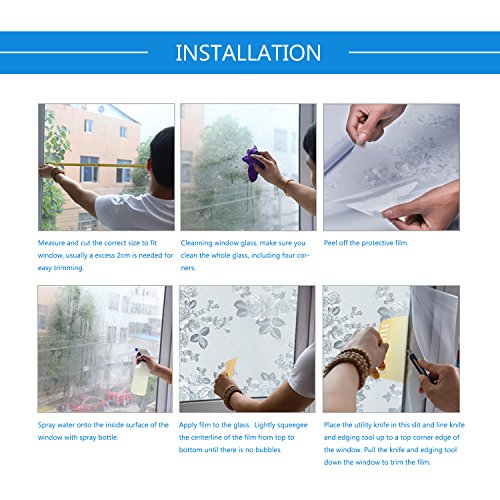 INSTALLATION

Measure and cut the correct size to fit window, usually a excess 2cm is needed for easy trimming.

Cleanning window glass, make sure you clean the whole glass, including four corners.

Peel off the protective film.

Spray water onto the inside surface of the window with spray bottle.

Apply film to the glass. Lightly squeegee the centerline of the film from top to bottom until there is no bubbles.

Place the utility knife in this slit and line knife and edging tool up to a top corner edge of the window. Pull the knife and edging tool down the window to trim the film.