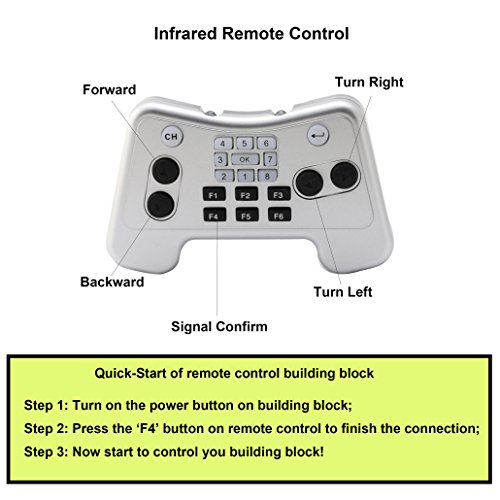 Infrared Remote Control

Forward

Turn Right

CH

4 5 6
3 OK 7
2 1 8

F1 F2 F3
F4 F5 F6

Backward

Turn Left

Signal Confirm

Quick-Start of remote control building block

Step 1: Turn on the power button on building block;

Step 2: Press the ‘F4’ button on remote control to finish the connection;

Step 3: Now start to control you building block!