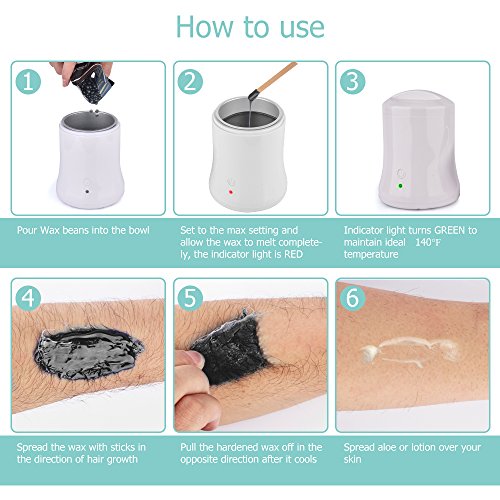 How to use

1

Pour Wax beans into the bowl

2

Set to the max setting and allow the wax to melt completely, the indicator light is RED

3

Indicator light turns GREEN to maintain ideal 140°F temperature

4

Spread the wax with sticks in the direction of hair growth

5

Pull the hardened wax off in the opposite direction after it cools

6

Spread aloe or lotion over your skin