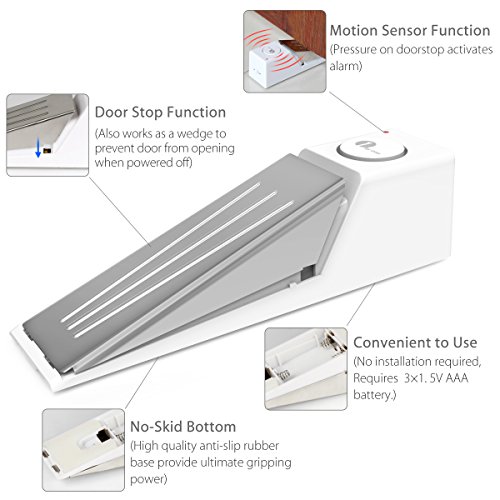 Motion Sensor Function
(Pressure on doorstop activates alarm)

Door Stop Function
(Also works as a wedge to prevent door from opening when powered off)

Convenient to Use
(No installation required, Requires 3×1. 5V AAA battery.)

No-Skid Bottom
(High quality anti-slip rubber base provide ultimate gripping power)