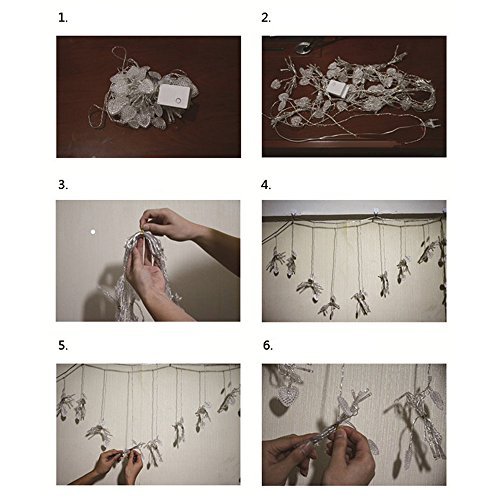 1.

2.

3.

4.

5.

6.