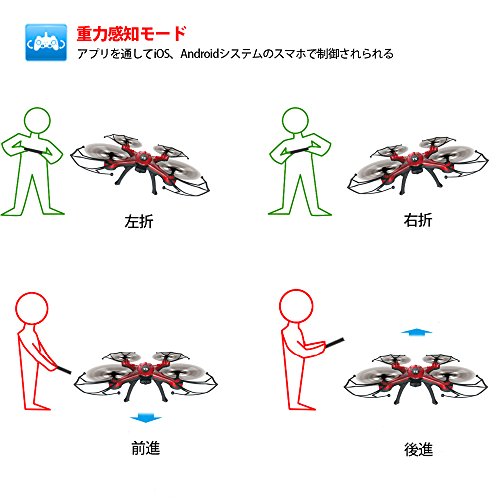 重力感知モード
アプリを通してiOS、Androidシステムのスマホで制御されられる

左折

右折

前進

後進