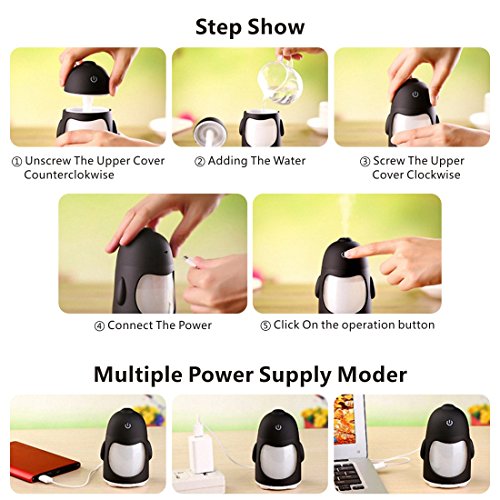 Step Show

① Unscrew The Upper Cover Counterclockwise

② Adding The Water

③ Screw The Upper Cover Clockwise

④ Connect The Power

⑤ Click On the operation button

Multiple Power Supply Moder