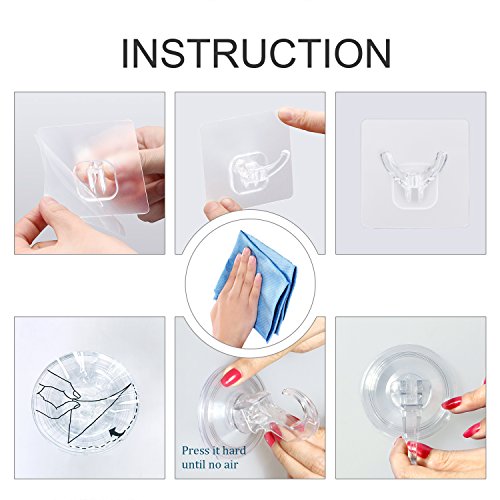 INSTRUCTION

Press it hard
until no air