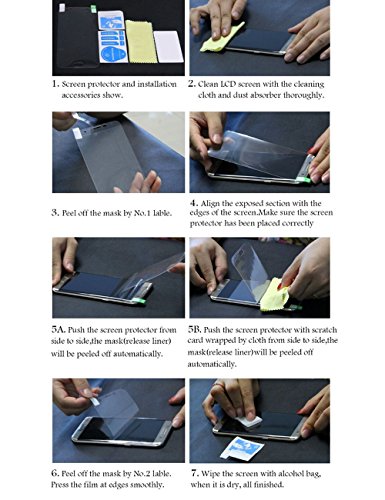 1. Screen protector and installation accessories show.

2. Clean LCD screen with the cleaning cloth and dust absorber thoroughly.

3. Peel off the mask by No.1 lable.

4. Align the exposed section with the edges of the screen.Make sure the screen protector has been placed correctly

5A. Push the screen protector from side to side,the mask(release liner) will be peeled off automatically.

5B. Push the screen protector with scratch card wrapped by cloth from side to side,the mask(release liner)will be peeled off automatically.

6. Peel off the mask by No.2 lable. Press the film at edges smoothly.

7. Wipe the screen with alcohol bag, when it is dry, all finished.