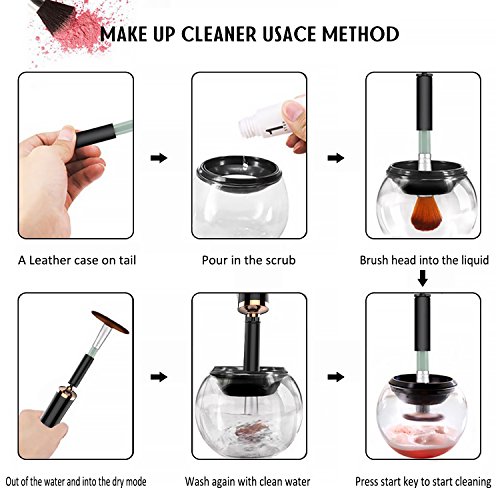 MAKE UP CLEANER USACE METHOD

A Leather case on tail

Pour in the scrub

Brush head into the liquid

Out of the water and into the dry mode

Wash again with clean water

Press start key to start cleaning