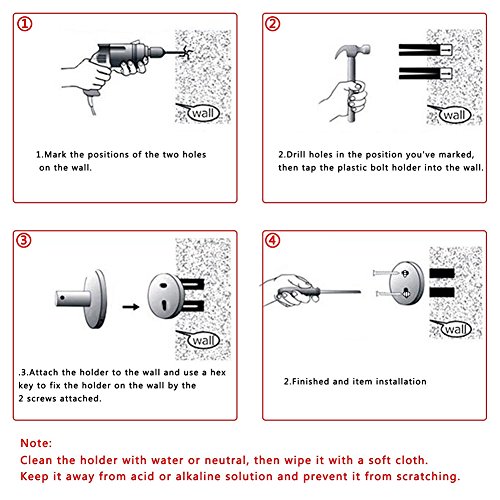 ①

wall

1.Mark the positions of the two holes on the wall.

②

wall

2.Drill holes in the position you've marked, then tap the plastic bolt holder into the wall.

③

wall

.3.Attach the holder to the wall and use a hex key to fix the holder on the wall by the 2 screws attached.

④

wall

2.Finished and item installation

Note:
Clean the holder with water or neutral, then wipe it with a soft cloth.
Keep it away from acid or alkaline solution and prevent it from scratching.