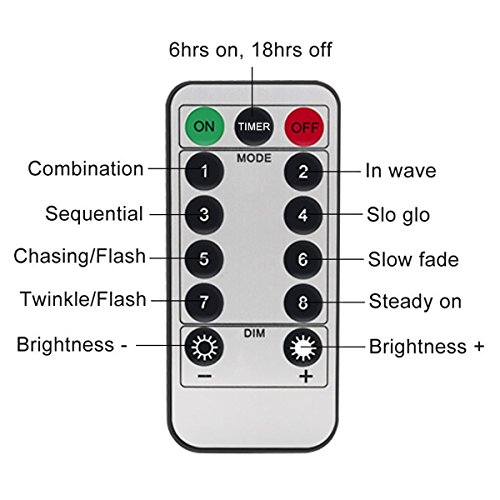 6hrs on, 18hrs off

ON

TIMER

OFF

MODE

Combination 1

2 In wave

Sequential 3

4 Slo glo

Chasing/Flash 5

6 Slow fade

Twinkle/Flash 7

8 Steady on

DIM

Brightness -

Brightness +

−

+