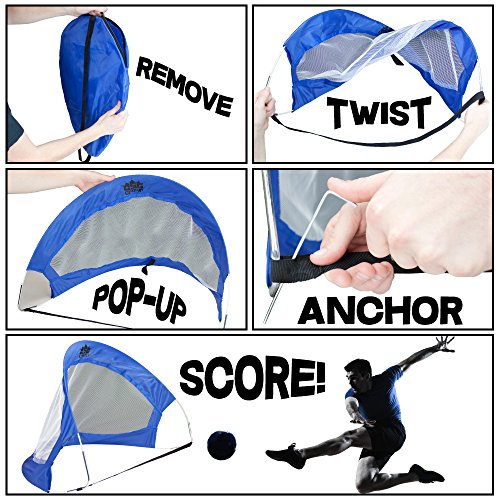 REMOVE

TWIST

POP-UP

ANCHOR

SCORE!