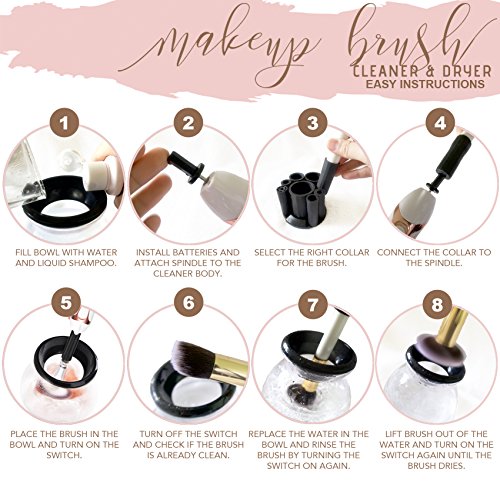 makeup brush
CLEANER & DRYER
EASY INSTRUCTIONS

1
FILL BOWL WITH WATER AND LIQUID SHAMPOO.

2
INSTALL BATTERIES AND ATTACH SPINDLE TO THE CLEANER BODY.

3
SELECT THE RIGHT COLLAR FOR THE BRUSH.

4
CONNECT THE COLLAR TO THE SPINDLE.

5
PLACE THE BRUSH IN THE BOWL AND TURN ON THE SWITCH.

6
TURN OFF THE SWITCH AND CHECK IF THE BRUSH IS ALREADY CLEAN.

7
REPLACE THE WATER IN THE BOWL AND RINSE THE BRUSH BY TURNING THE SWITCH ON AGAIN.

8
LIFT BRUSH OUT OF THE WATER AND TURN ON THE SWITCH AGAIN UNTIL THE BRUSH DRIES.