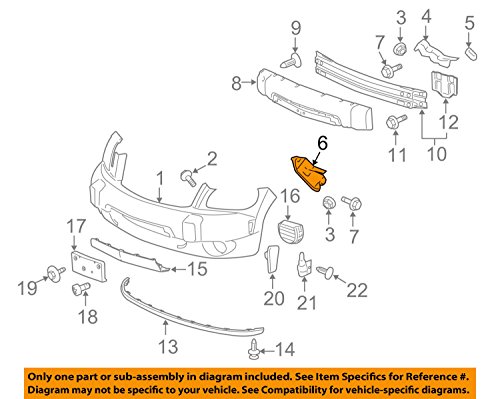 9
3
4
5
7
8
12
11
10
6
2
1
16
3
7
17
15
19
18
20
21
22
13
14

Only one part or sub-assembly in diagram included. See Item Specifics for Reference #. Diagram may not be specific to your vehicle. See Compatibility for vehicle-specific diagrams.