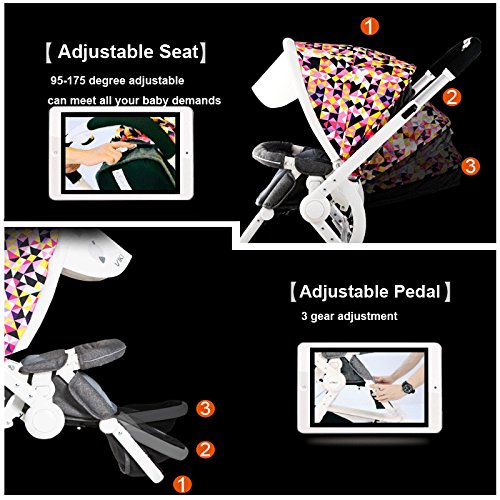 【Adjustable Seat】

95-175 degree adjustable

can meet all your baby demands

1

2

3

VIKI

【Adjustable Pedal】

3 gear adjustment

3

2

1