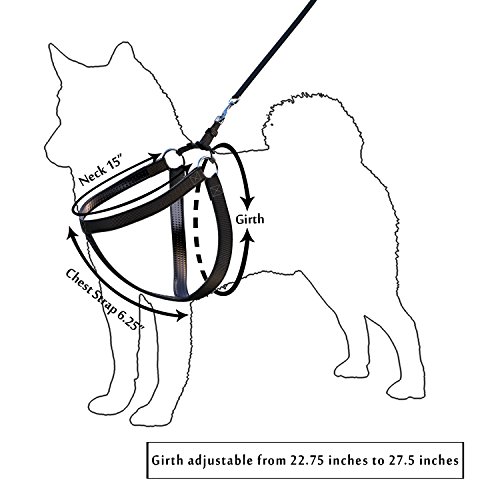 Neck 15"

Girth

Chest Strap 6.25"

Girth adjustable from 22.75 inches to 27.5 inches