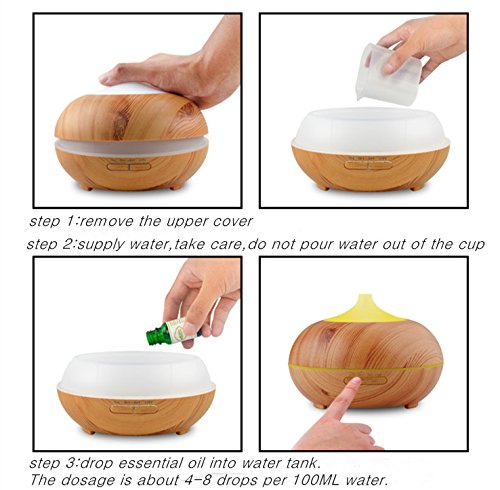 step 1:remove the upper cover

step 2:supply water,take care,do not pour water out of the cup

step 3:drop essential oil into water tank.
The dosage is about 4-8 drops per 100ML water.