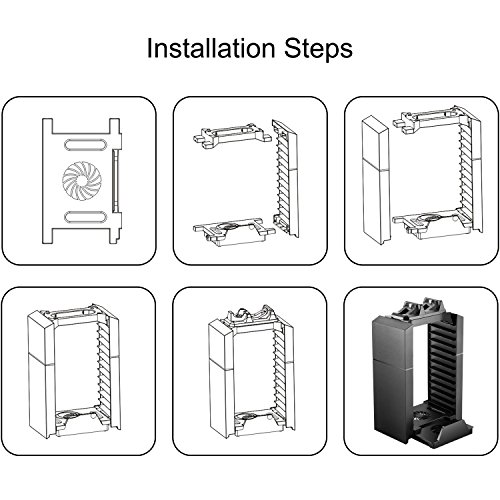 Installation Steps