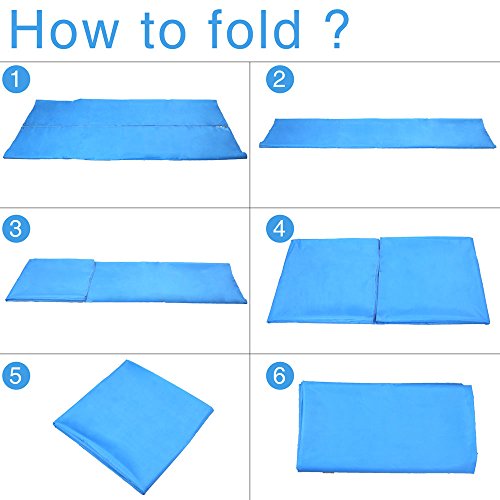 How to fold ?

1

2

3

4

5

6